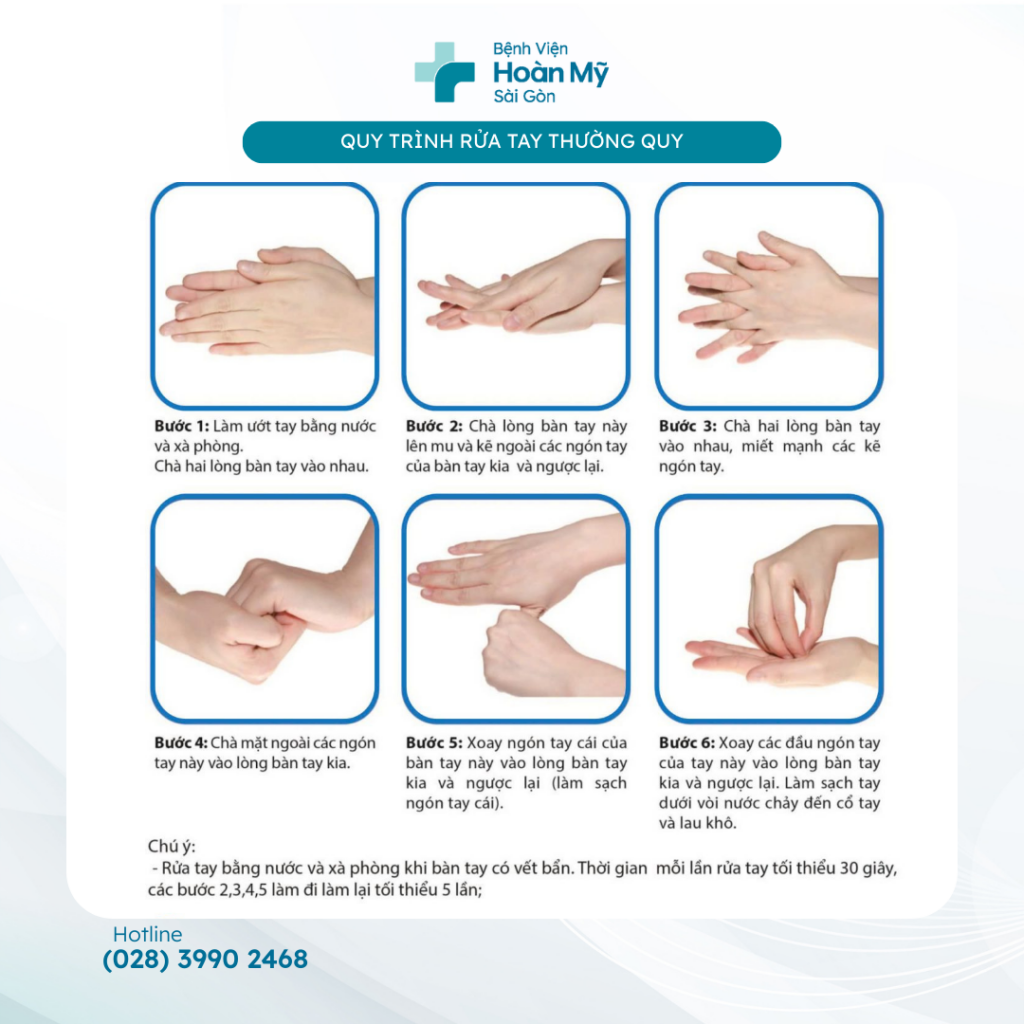 Bệnh Viện
Hoàn Mỹ
Sài Gòn

QUY TRÌNH RỬA TAY THƯỜNG QUY

Bước 1: Làm ướt tay bằng nước và xà phòng.
Chà hai lòng bàn tay vào nhau.

Bước 2: Chà lòng bàn tay này lên mu và kẽ ngoài các ngón tay của bàn tay kia và ngược lại.

Bước 3: Chà hai lòng bàn tay vào nhau, miết mạnh các kẽ ngón tay.

Bước 4: Chà mặt ngoài các ngón tay này vào lòng bàn tay kia.

Bước 5: Xoay ngón tay cái của bàn tay này vào lòng bàn tay kia và ngược lại (làm sạch ngón tay cái).

Bước 6: Xoay các đầu ngón tay của tay này vào lòng bàn tay kia và ngược lại. Làm sạch tay dưới vòi nước chảy đến cổ tay và lau khô.

Chú ý:
- Rửa tay bằng nước và xà phòng khi bàn tay có vết bẩn. Thời gian mỗi lần rửa tay tối thiểu 30 giây, các bước 2,3,4,5 làm đi làm lại tối thiểu 5 lần;

Hotline
(028) 3990 2468